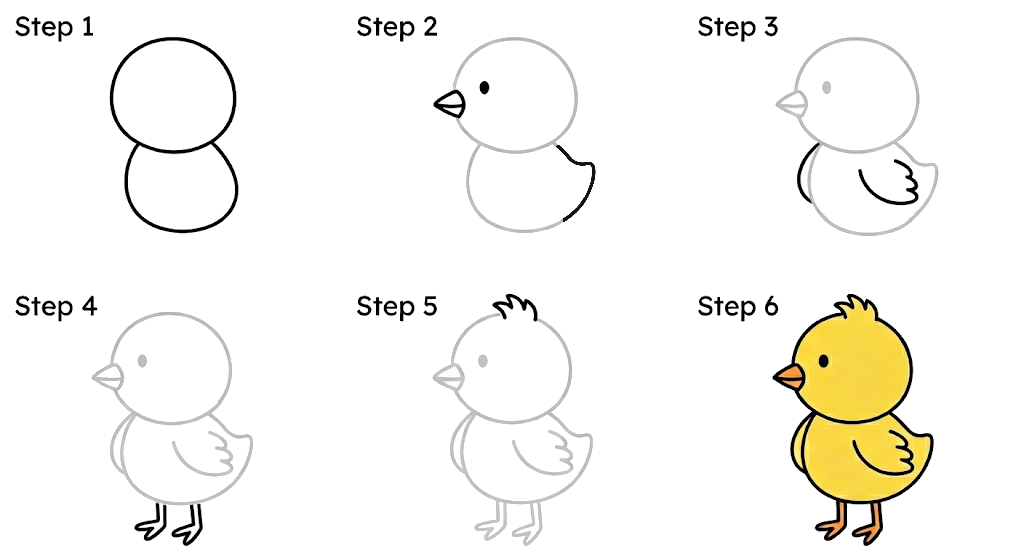 Step 1

Step 2

Step 3

Step 4

Step 5

Step 6